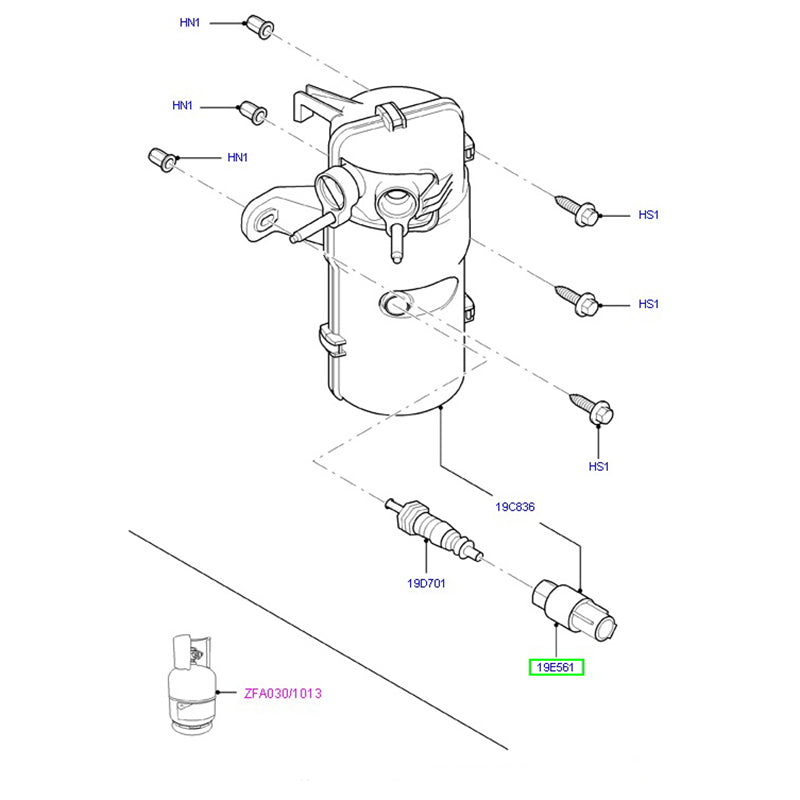 HN1

HN1

HN1

HS1

HS1

HS1

19C836

19D701

19E561

ZFA030/1013