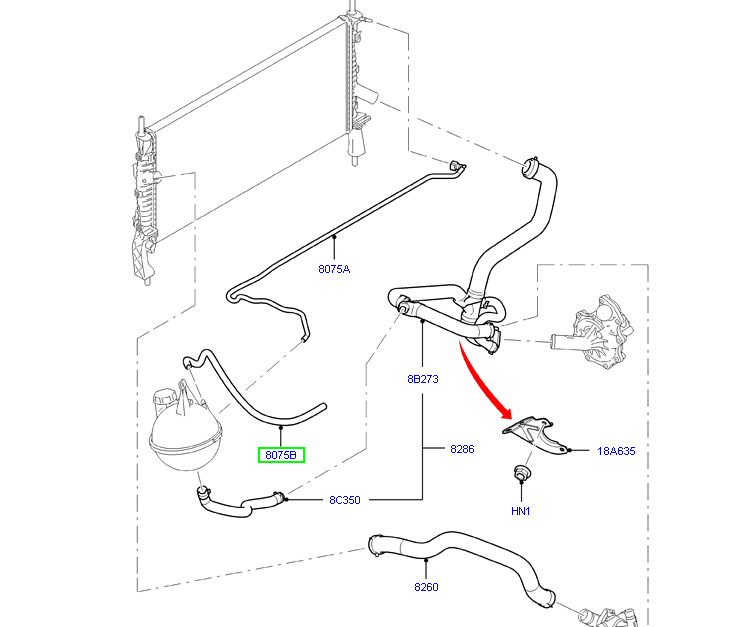 8075A
8B273
8075B
8286
18A635
8C350
HN1
8260