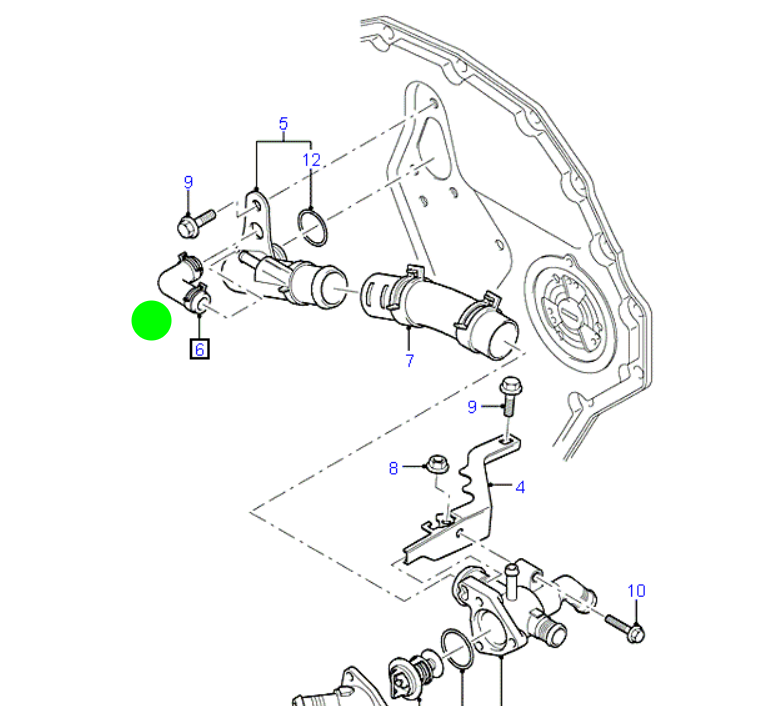 5
12
9
6
7
9
8
4
10