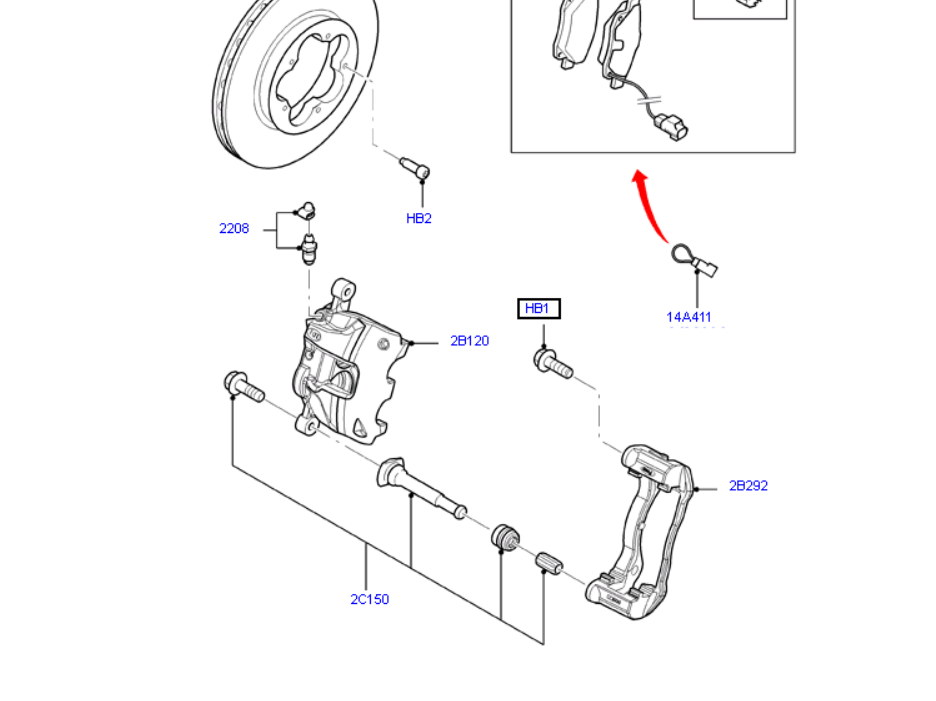 HB2

2208

HB1

14A411

2B120

2B292

2C150