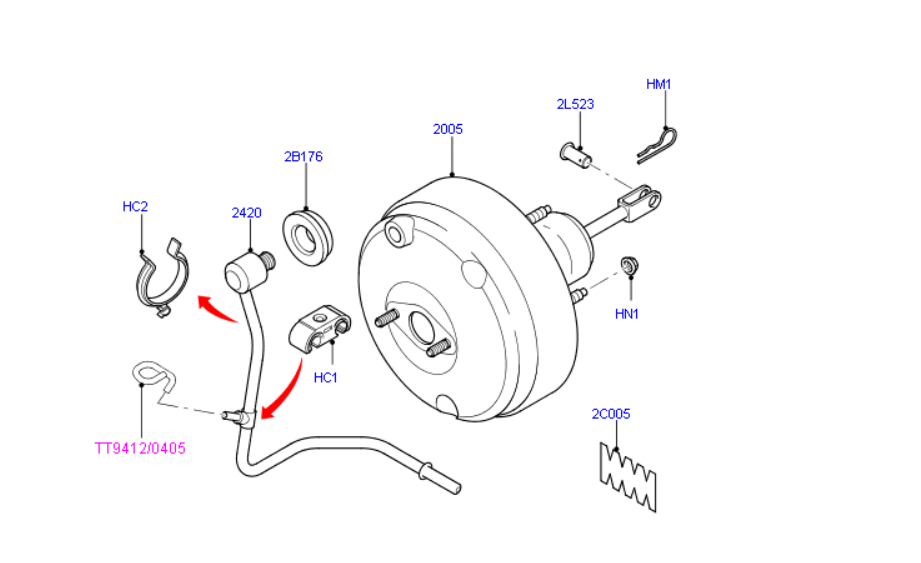 HM1
2L523
2005
2B176
HC2
2420
HN1
HC1
2C005
TT9412/0405