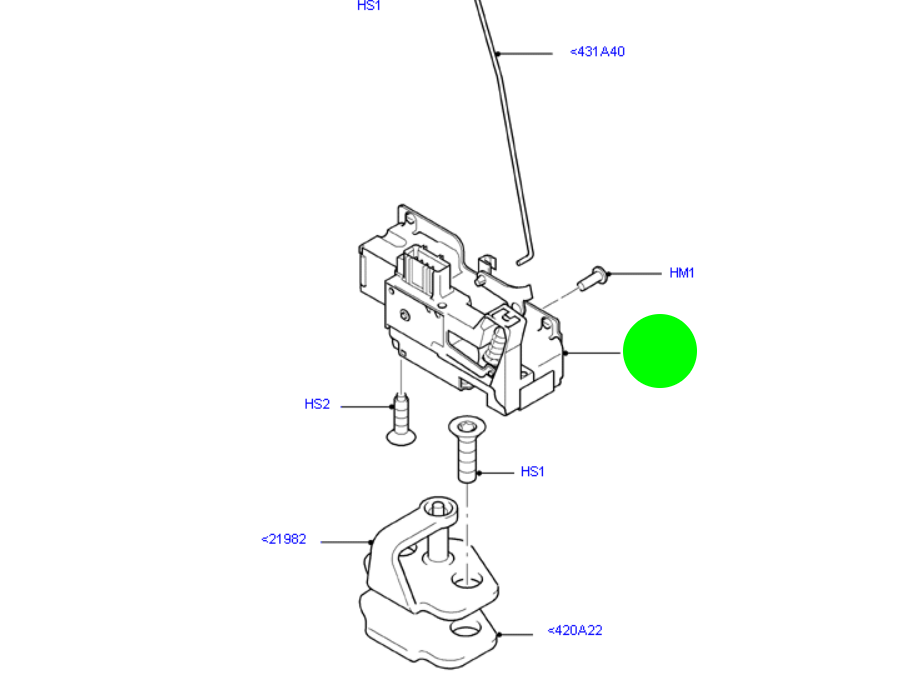 HS1

<431A40

HM1

HS2

HS1

<21982

<420A22