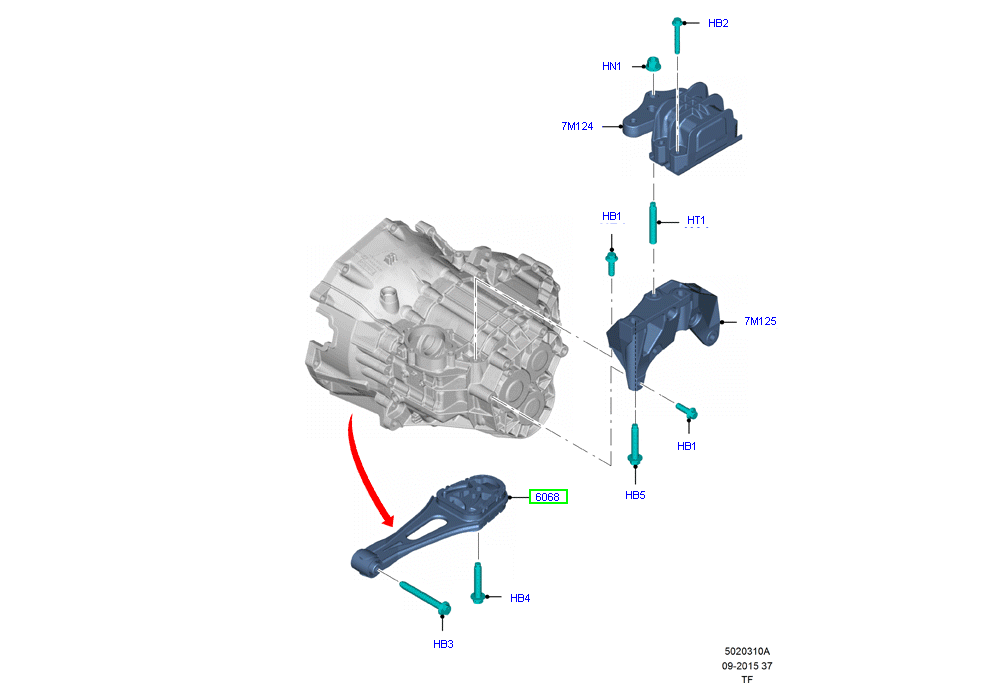 HB2
HN1
7M124
HB1
HT1
7M125
HB1
HB5
6068
HB4
HB3
5020310A
09-2015 37
TF