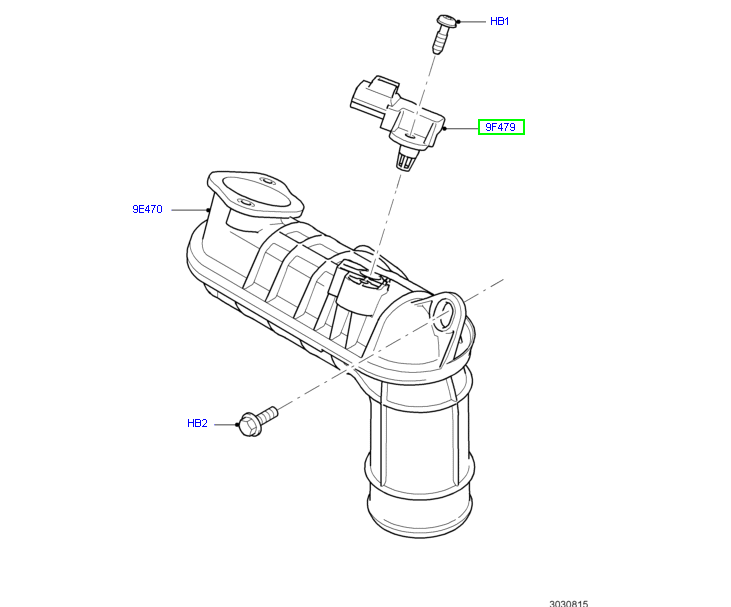 HB1

9F479

9E470

HB2

3030815