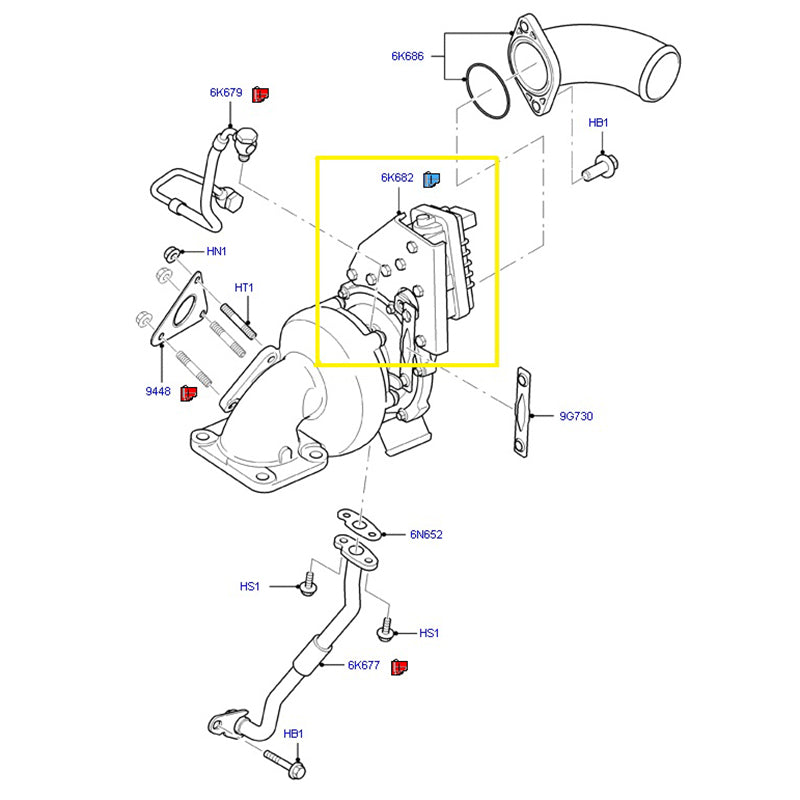 6K686

6K679

HB1

6K682

HN1

HT1

9448

9G730

6N652

HS1

HS1

6K677

HB1