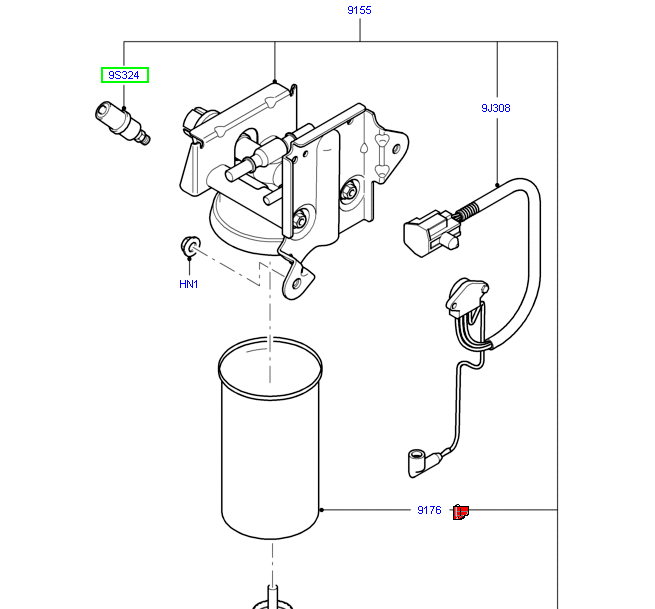 9155

9S324

9J308

HN1

9176