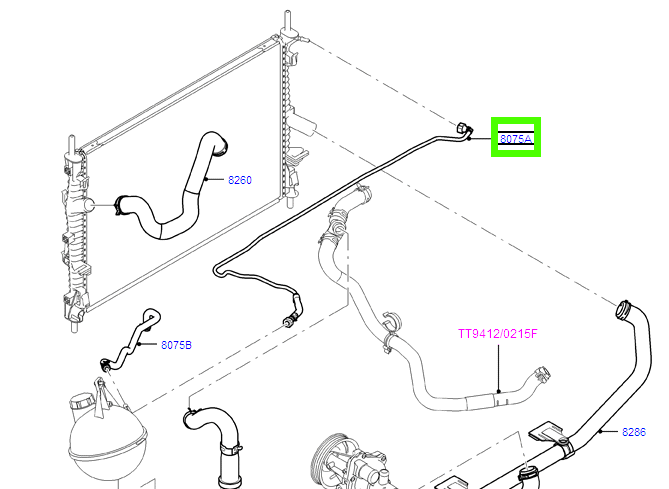 8075A

8260

TT9412/0215F

8075B

8286