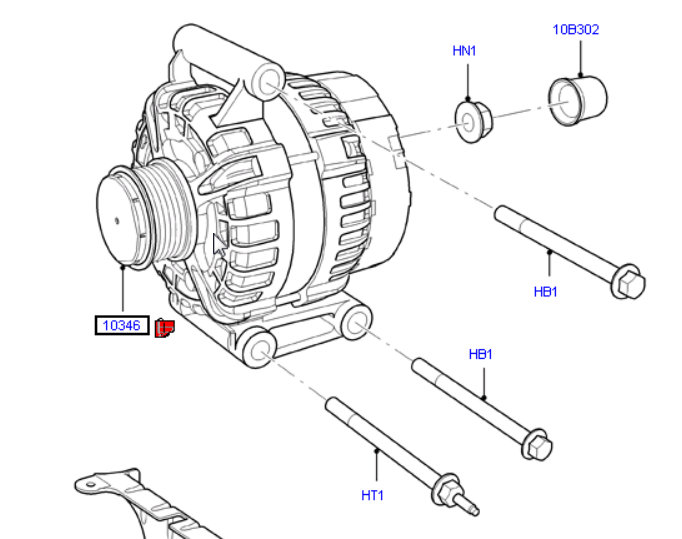 10B302
HN1
HB1
10346
HB1
HT1