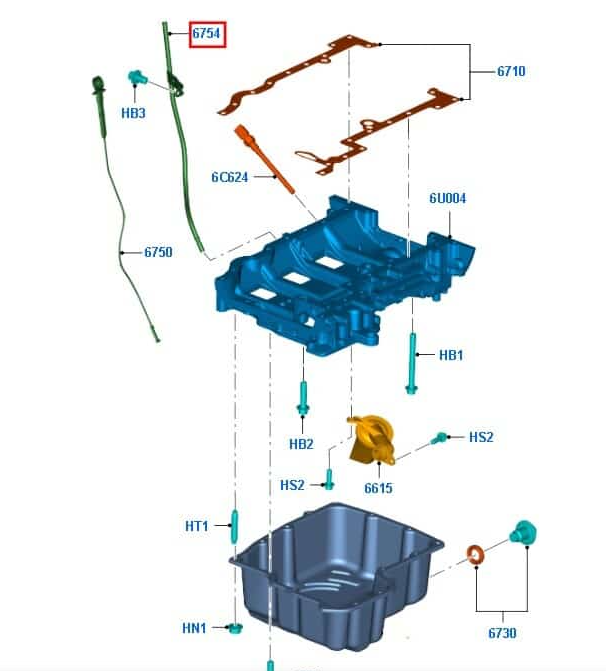 6754
6710
HB3
6C624
6U004
6750
HB1
HB2
HS2
HS2
6615
HT1
HN1
6730