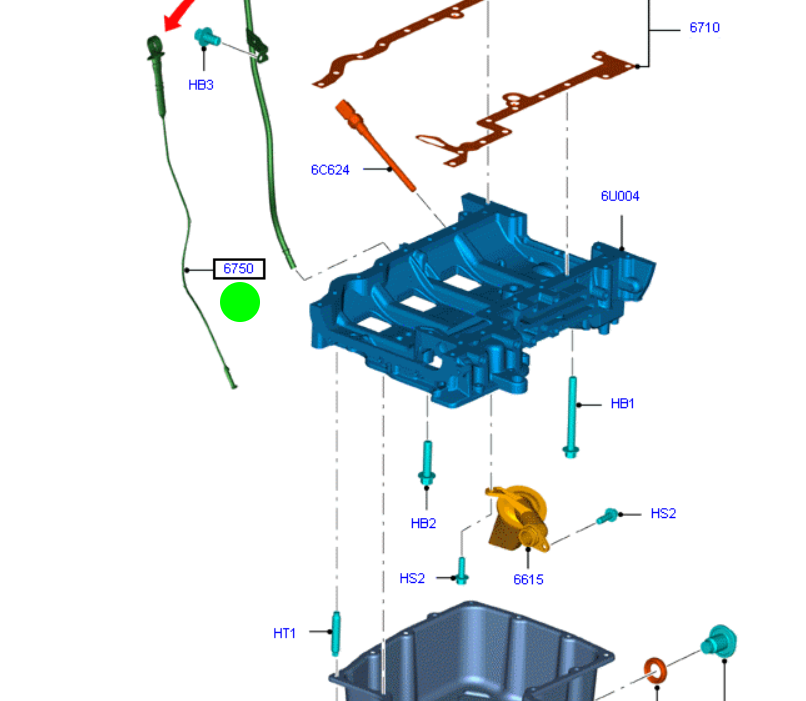 6710

HB3

6C624

6U004

6750

HB1

HB2

HS2

HS2

6615

HT1