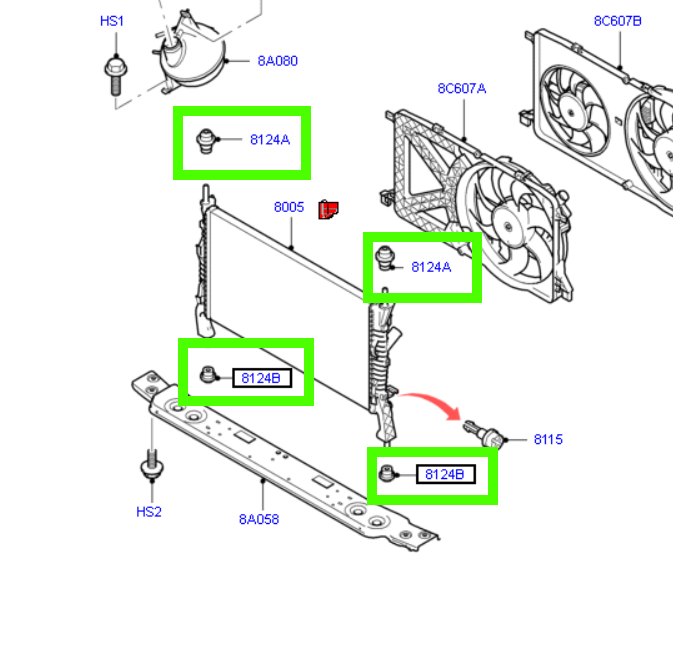 HS1

8A080

8C607B

8C607A

8124A

8005

8124A

8124B

8115

8124B

HS2

8A058