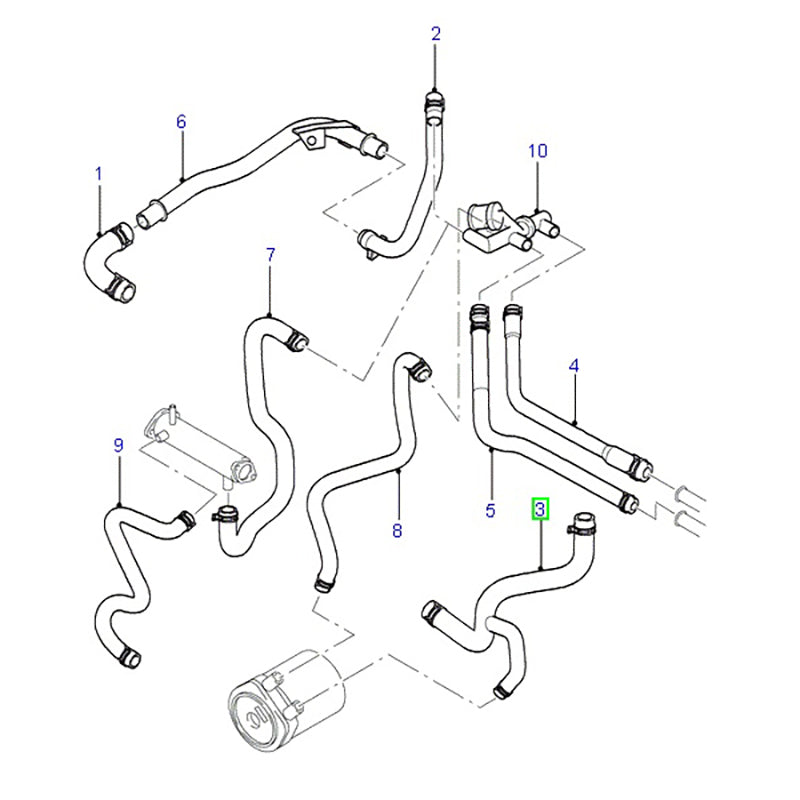 2
6
10
1
7
4
9
8
5
3