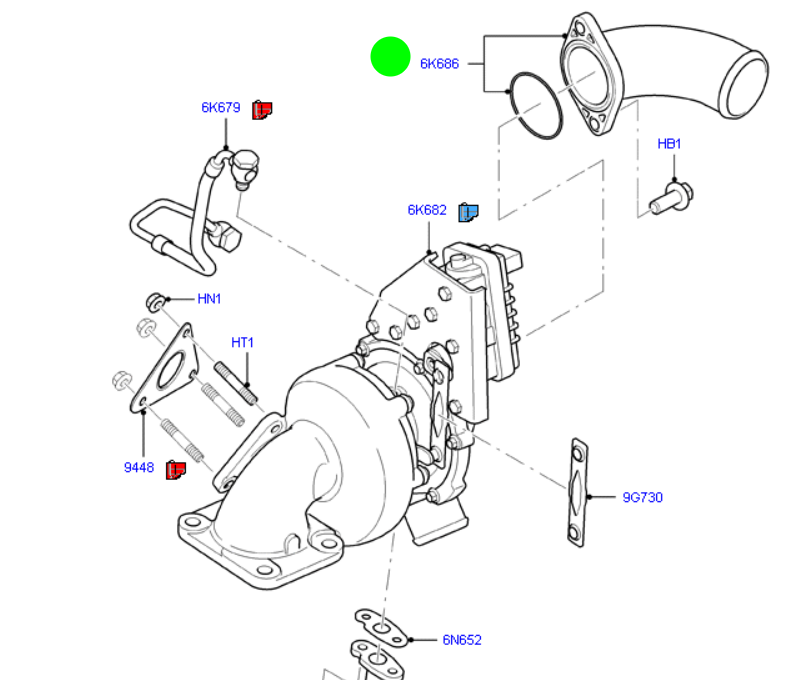 6K686

6K679

HB1

6K682

HN1

HT1

9448

9G730

6N652