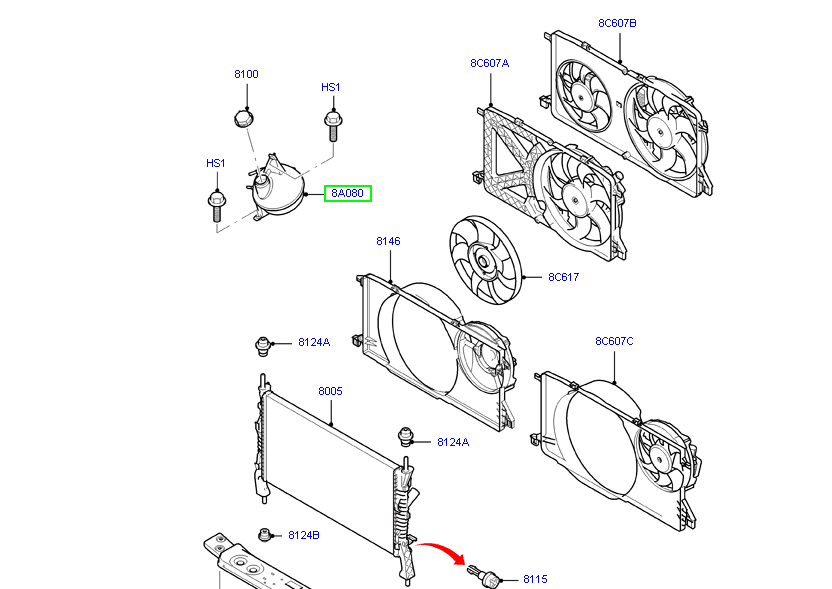 8C607B
8C607A
8100
HS1
HS1
8A080
8146
8C617
8124A
8C607C
8005
8124A
8124B
8115