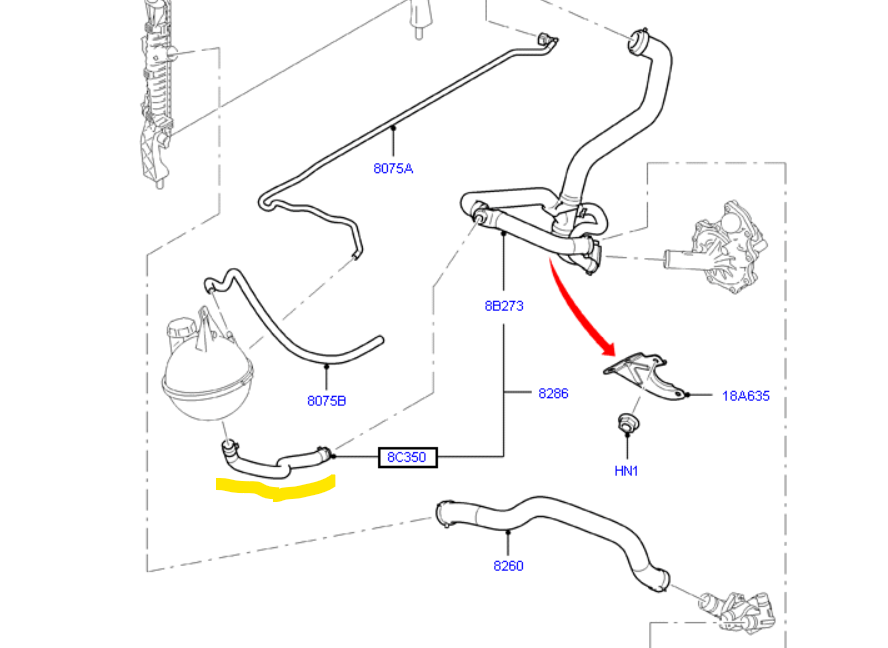 8075A

8B273

8075B

8286

18A635

8C350

HN1

8260