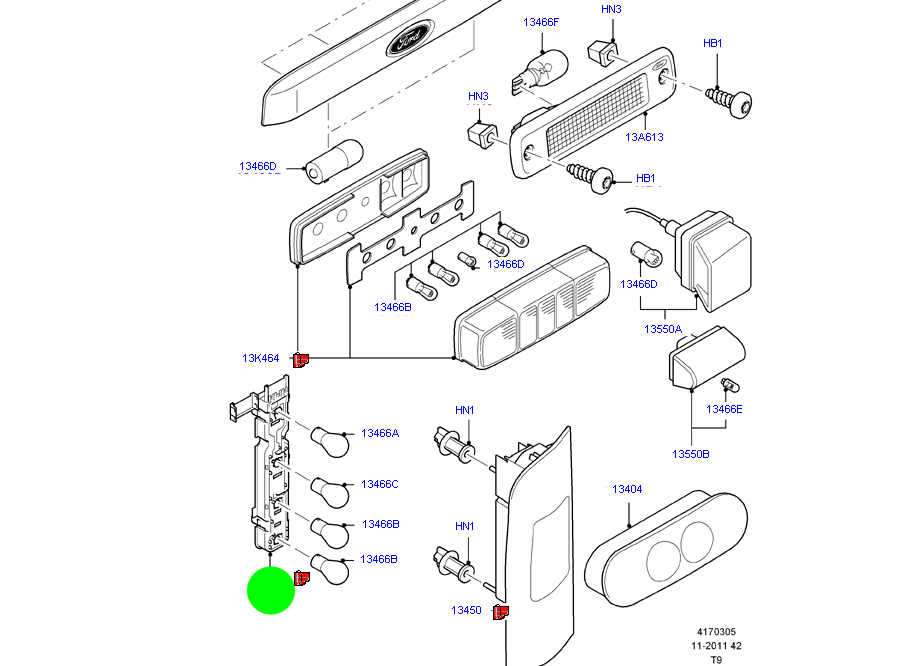 Ford
13466F
HN3
HB1
HN3
13A613
13466D
HB1
13466D
13466D
13466B
13550A
13K464
13466E
13466A
HN1
13550B
13466C
13404
13466B
HN1
13466B
13450
4170305
11-2011 42
T9