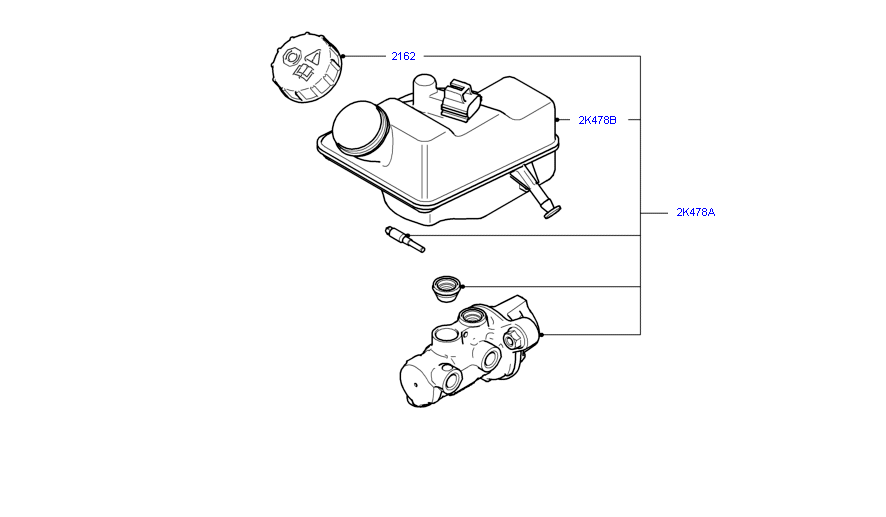 2162
2K478B
2K478A