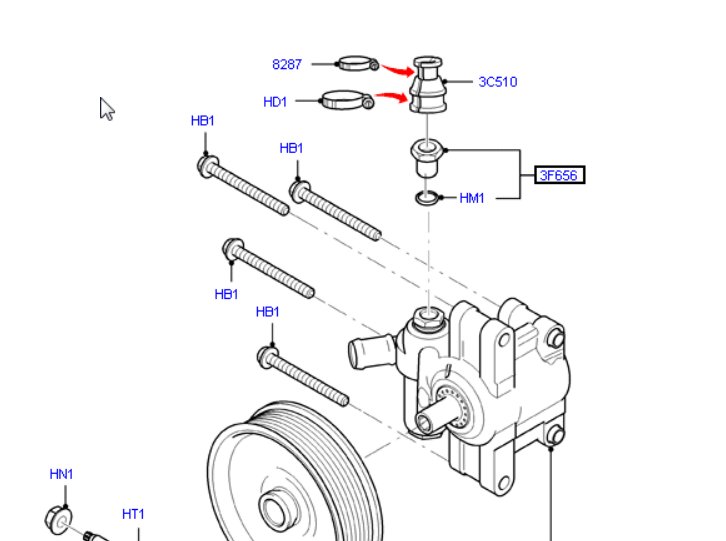 8287
3C510
HD1
HB1
HB1
3F656
HM1
HB1
HB1
HN1
HT1