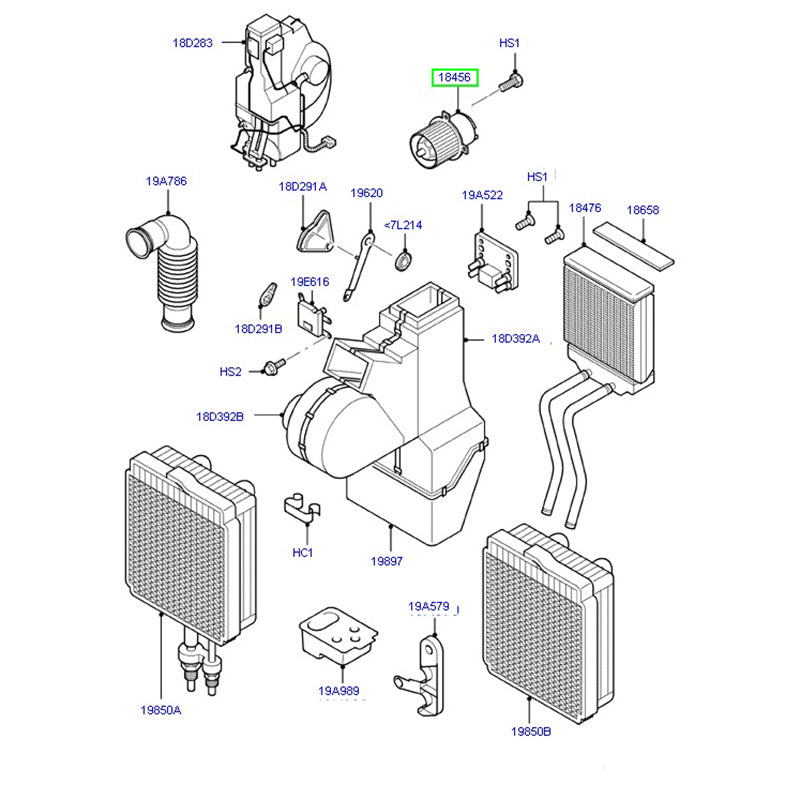 18D283
HS1
18456
19A786
18D291A
19620
<7L214
19A522
HS1
18476
18658
19E616
18D291B
18D392A
HS2
18D392B
HC1
19897
19A579
19A989
19850A
19850B