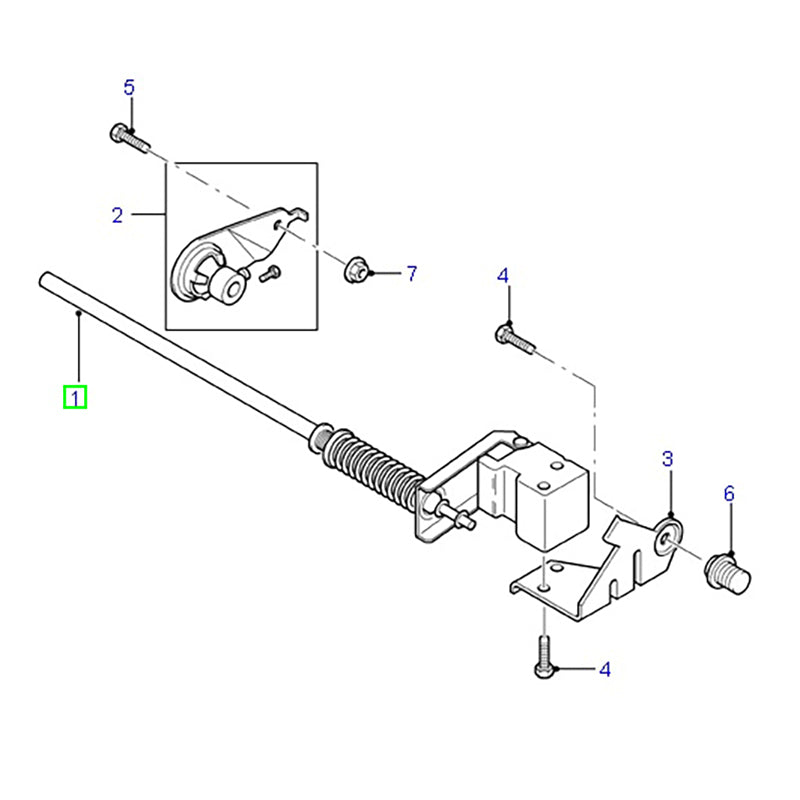 5
2
7
4
1
3
6
4