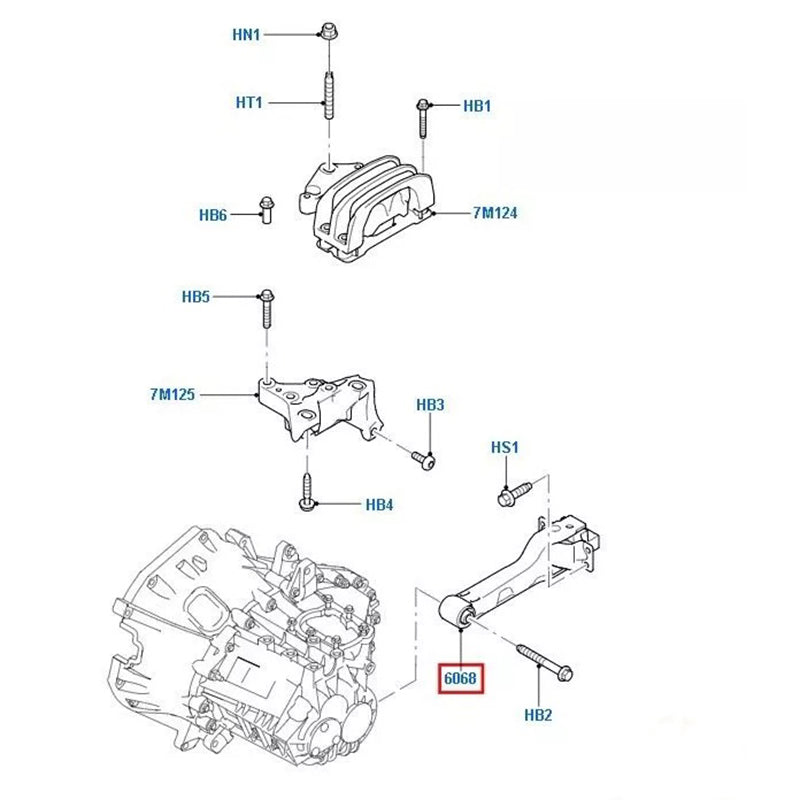 HN1
HT1
HB1
HB6
7M124
HB5
7M125
HB3
HS1
HB4
6068
HB2