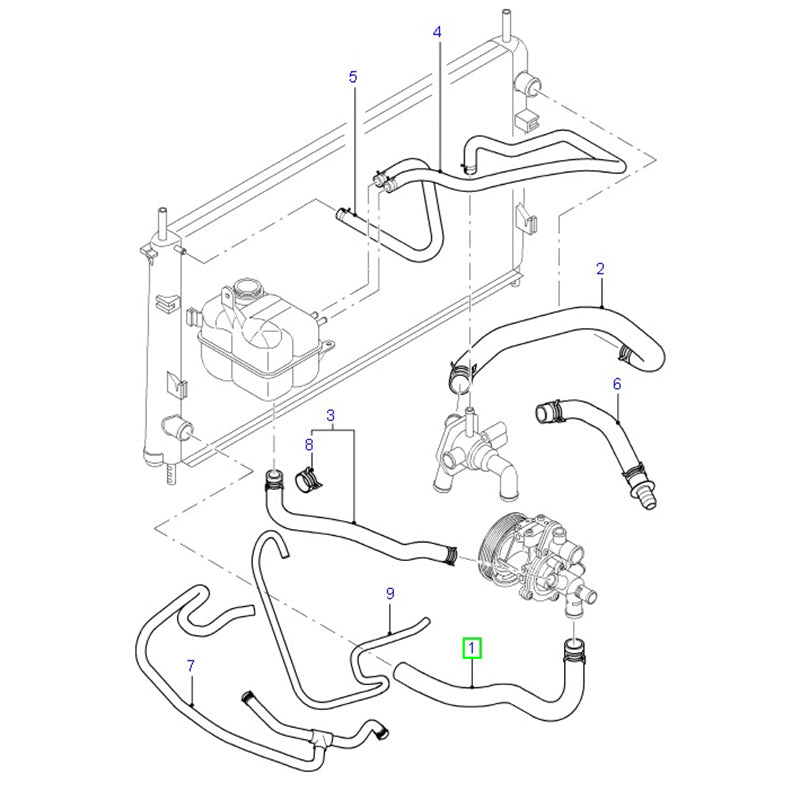 4
5
2
6
3
8
9
1
7