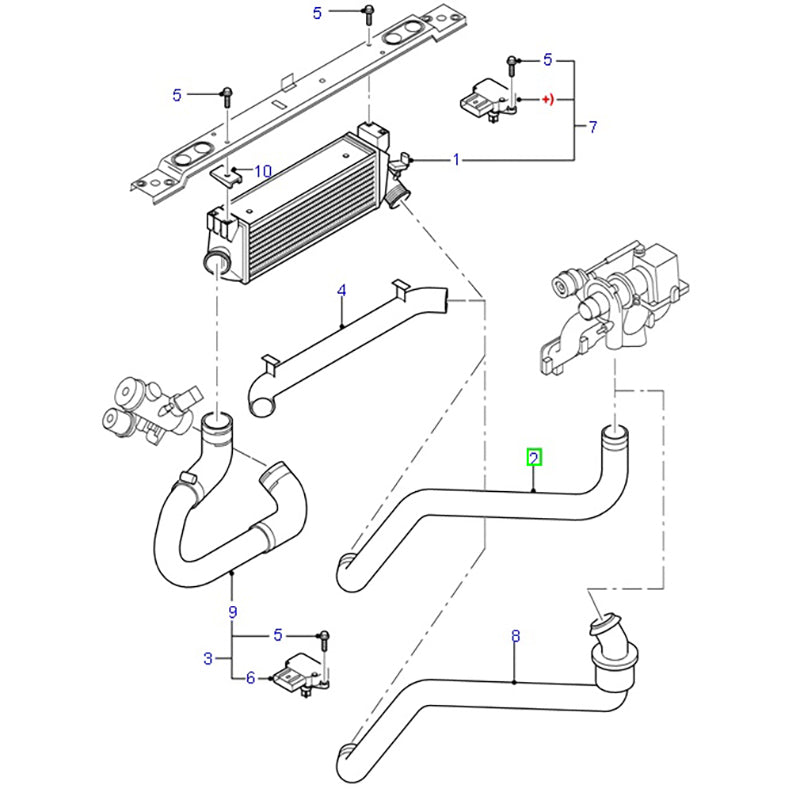 5
5
5
+)
7
1
10
4
2
9
5
3
6
8