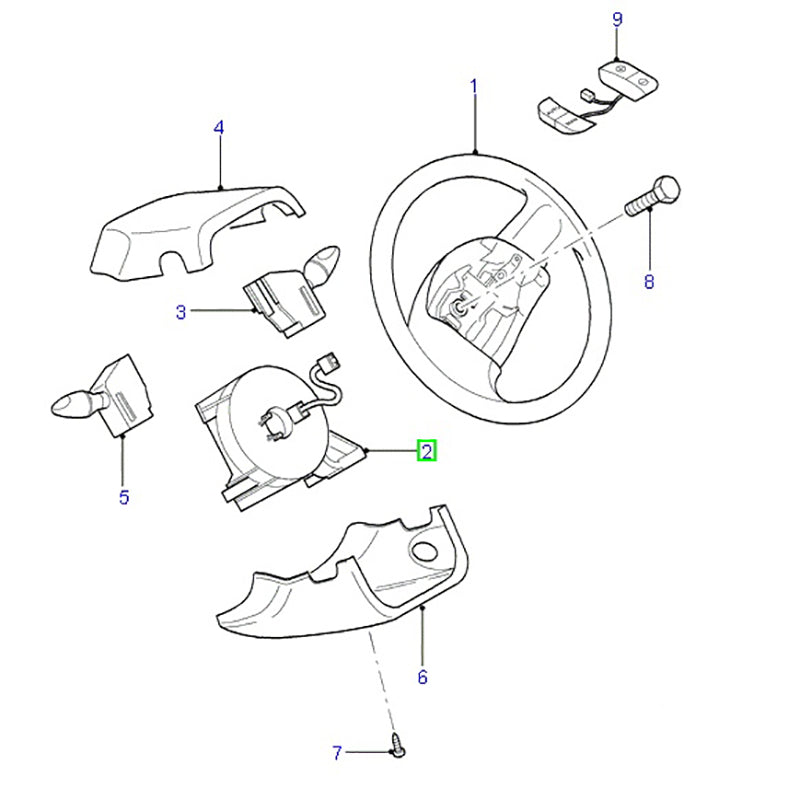 9
1
4
8
3
5
2
6
7