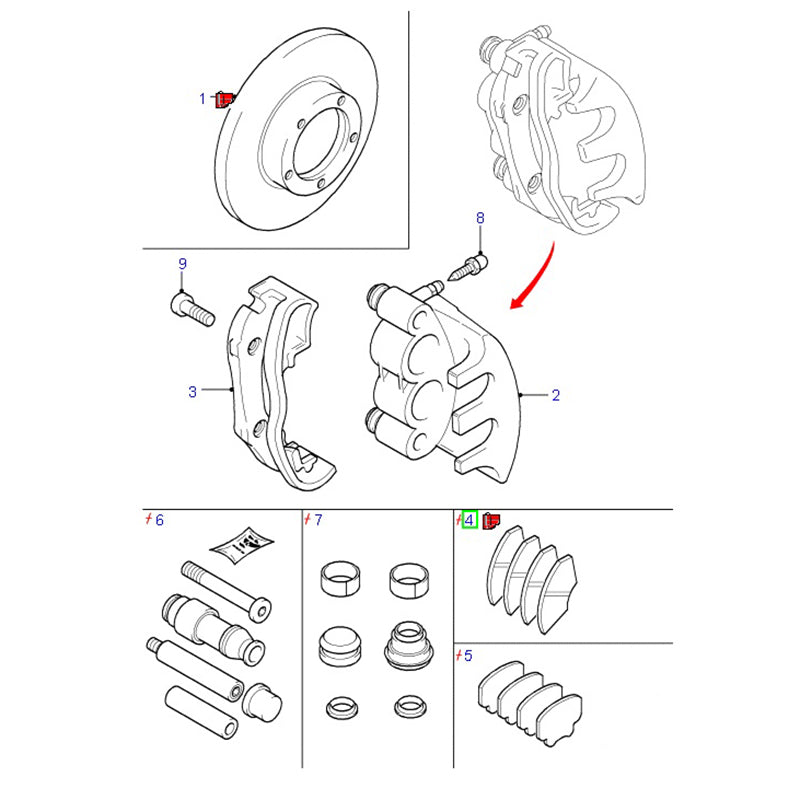 1

8

9

3

2

6

7

4

5