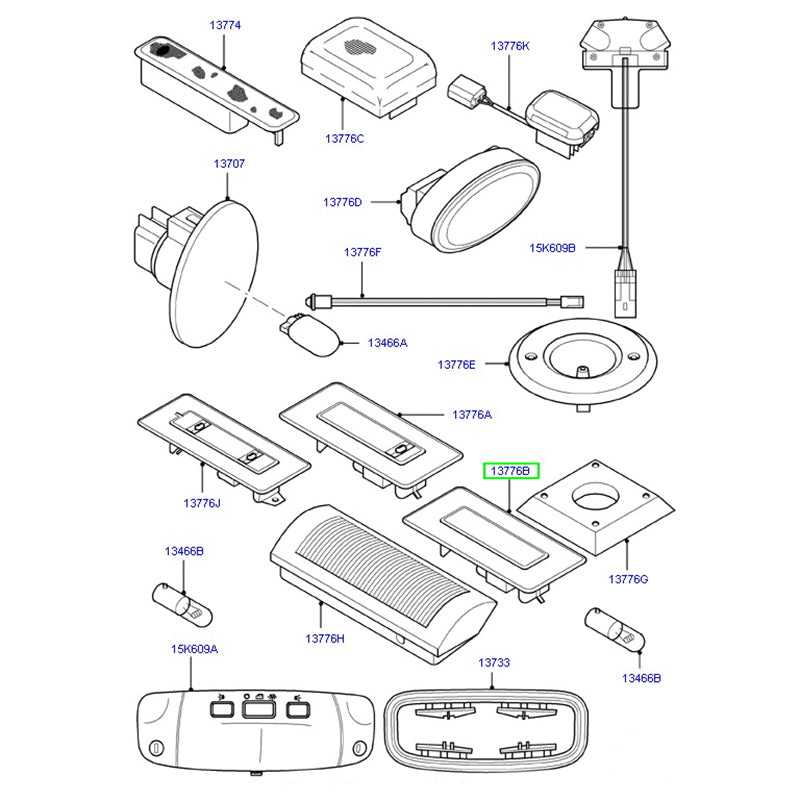 13774
13776C
13776K
13707
13776D
15K609B
13776F
13466A
13776E
13776A
13776J
13776B
13776G
13466B
13776H
13466B
15K609A
13733