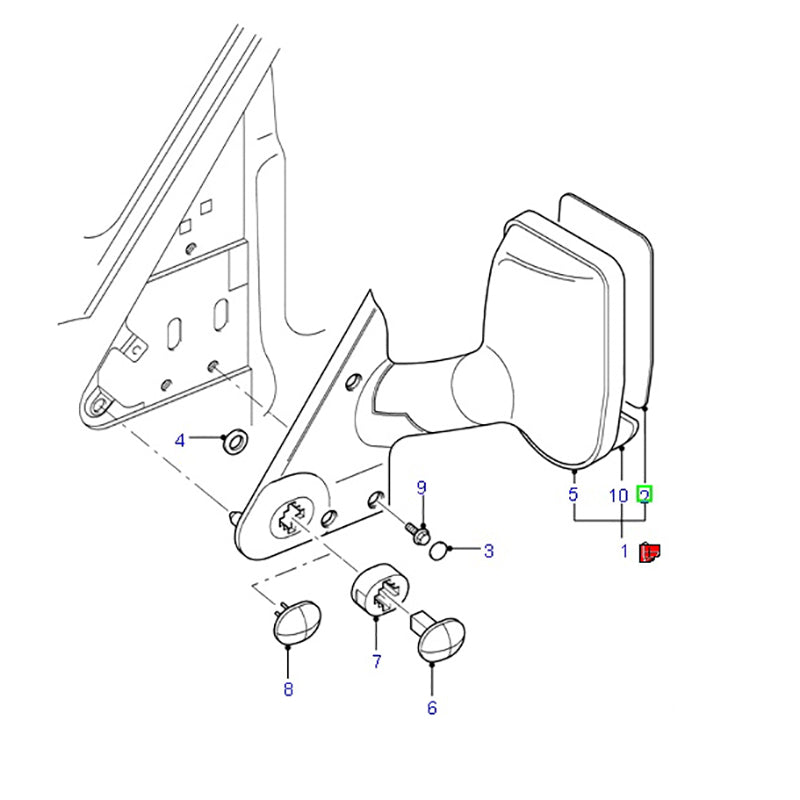 4
9
3
5
10
2
1
7
8
6