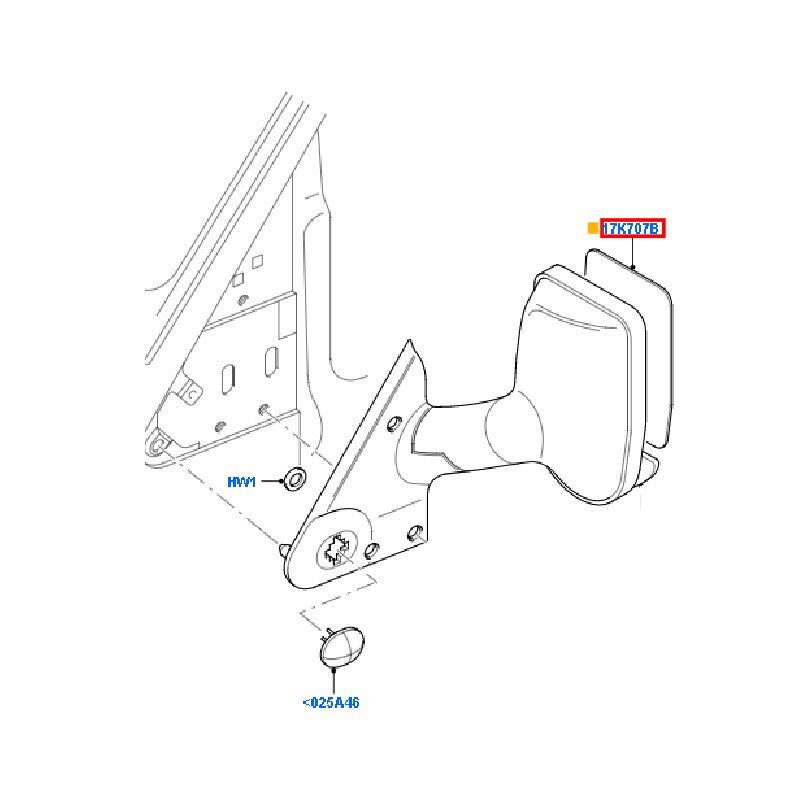 17K707B

HW1

<025A46