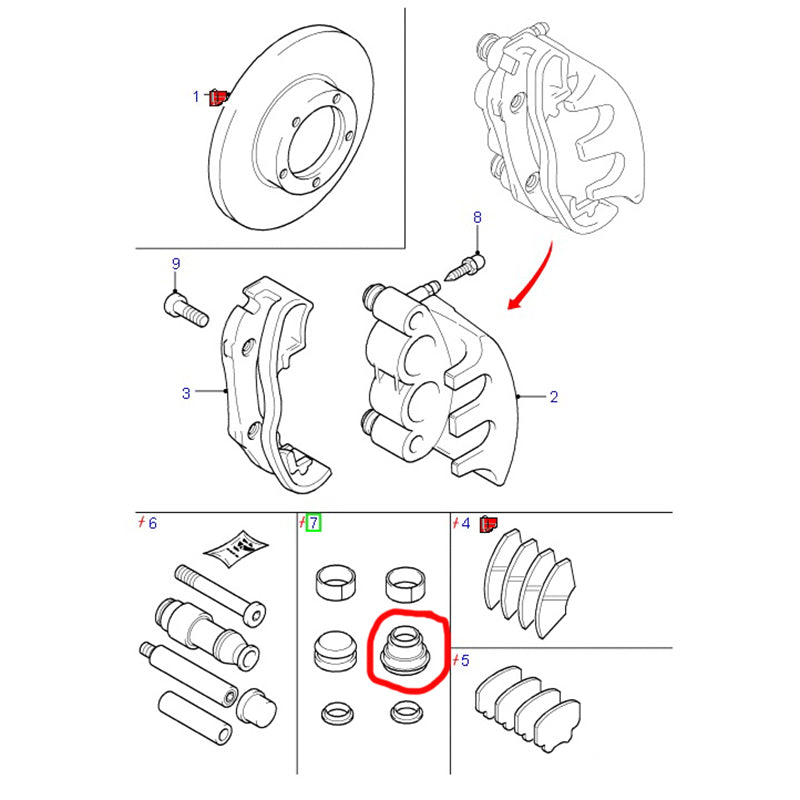 1
8
9
3
2
6
7
4
5