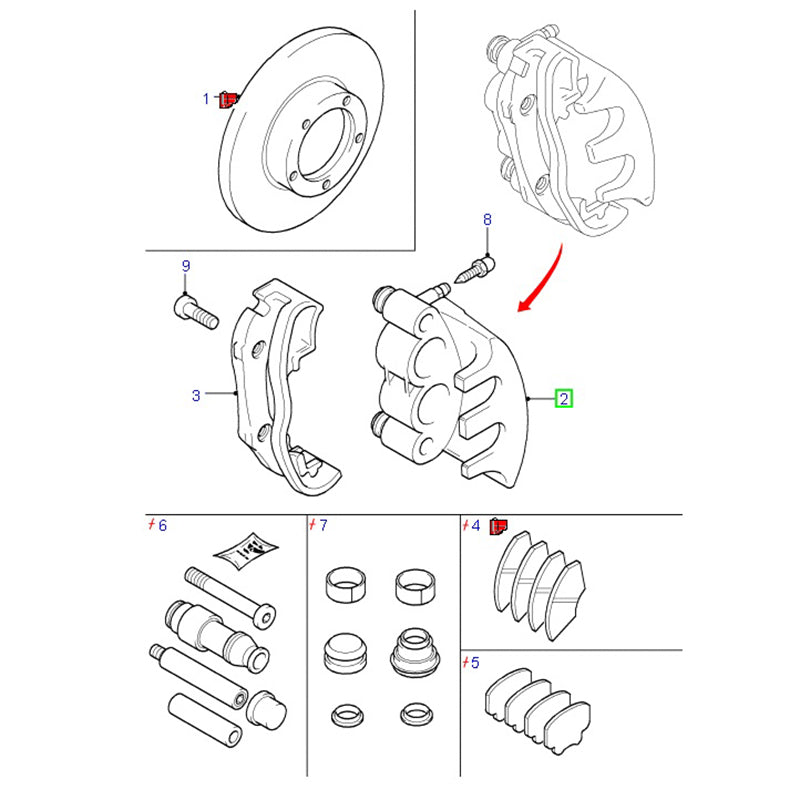 1
8
9
3
2
6
7
4
5