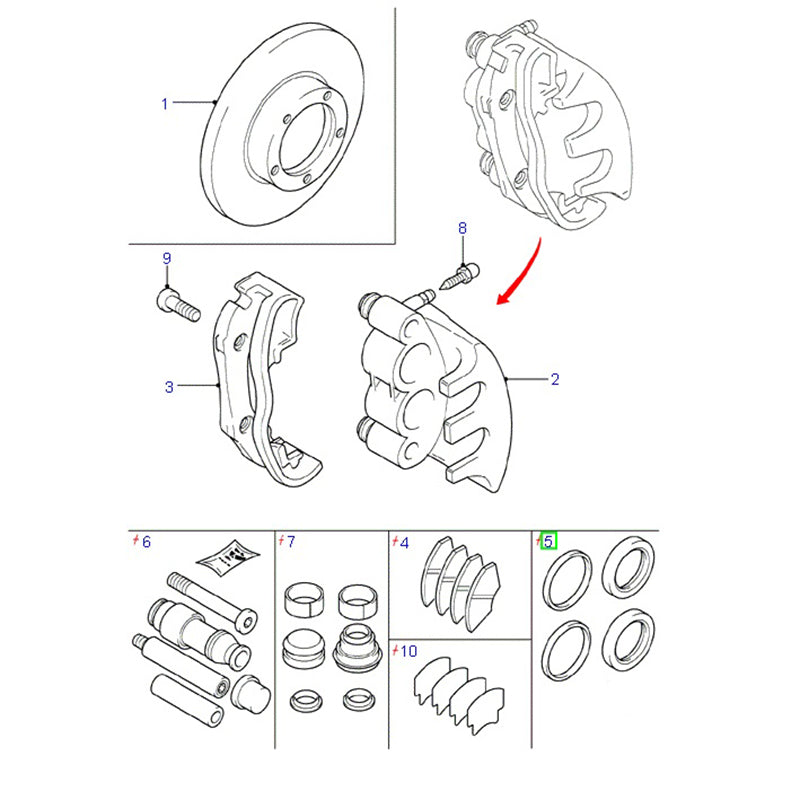 1

8

9

3

2

6

7

4

5

10