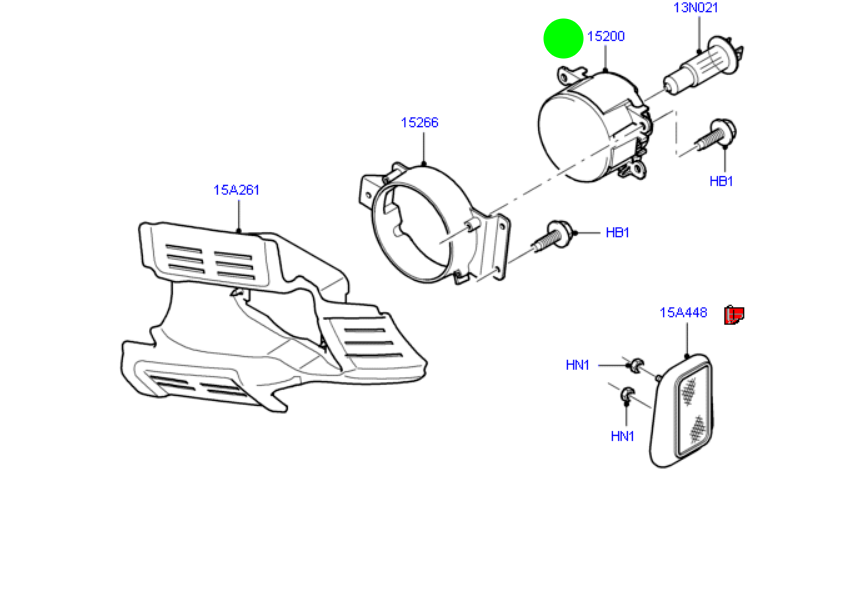 13N021
15200
15266
HB1
15A261
HB1
15A448
HN1
HN1