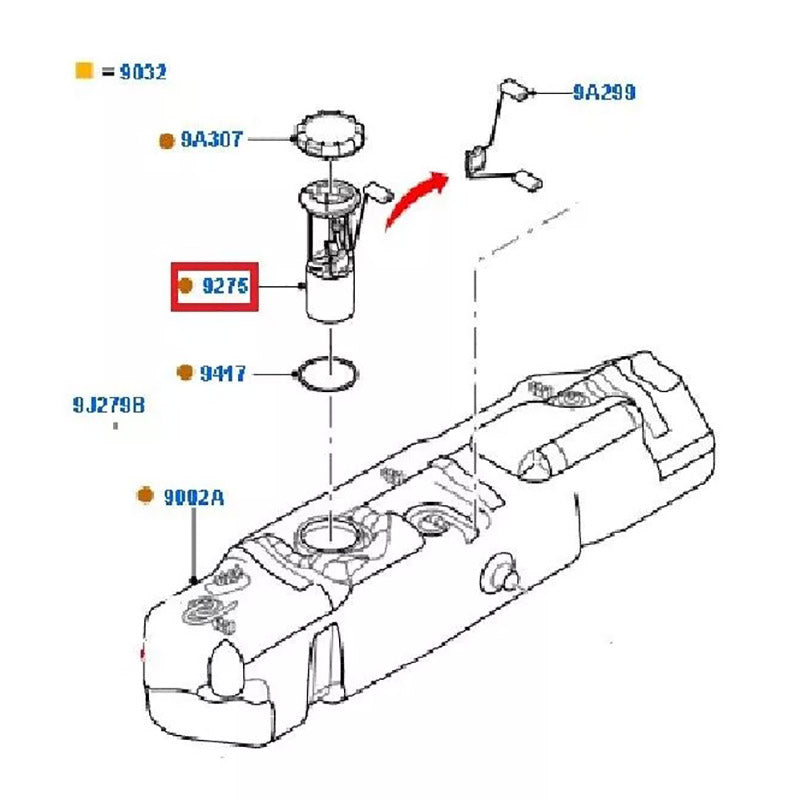 = 9032

9A299

9A307

9275

9417

9J279B

9002A