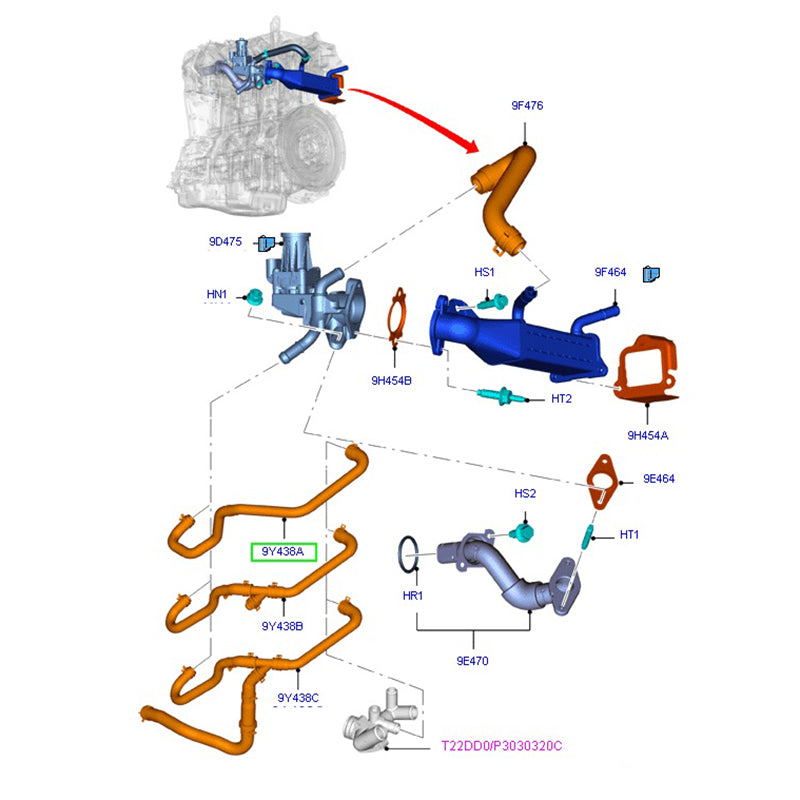 9F476

9D475

HS1

9F464

HN1

9H454B

HT2

9H454A

9E464

HS2

HT1

9Y438A

HR1

9Y438B

9E470

9Y438C

T22DD0/P3030320C