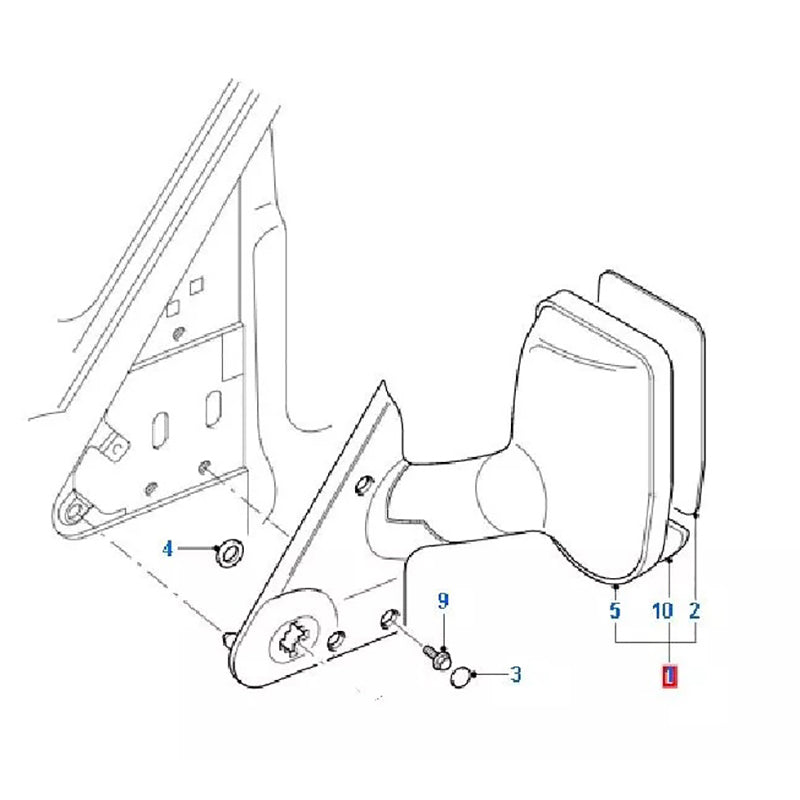 4
9
3
5
10
2
1