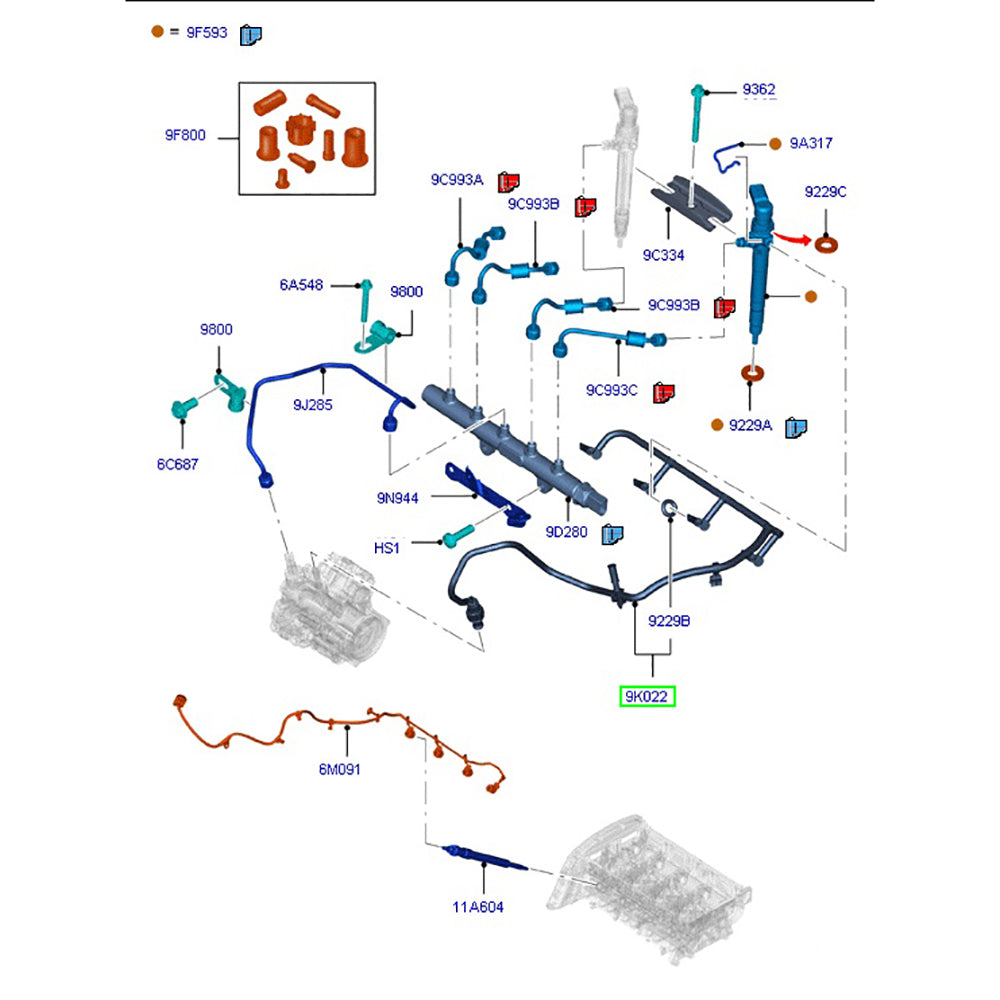 = 9F593

9F800

9362

9A317

9229C

9C993A

9C993B

9C334

6A548

9800

9C993B

9800

9J285

9C993C

9229A

6C687

9N944

9D280

HS1

9229B

9K022

6M091

11A604