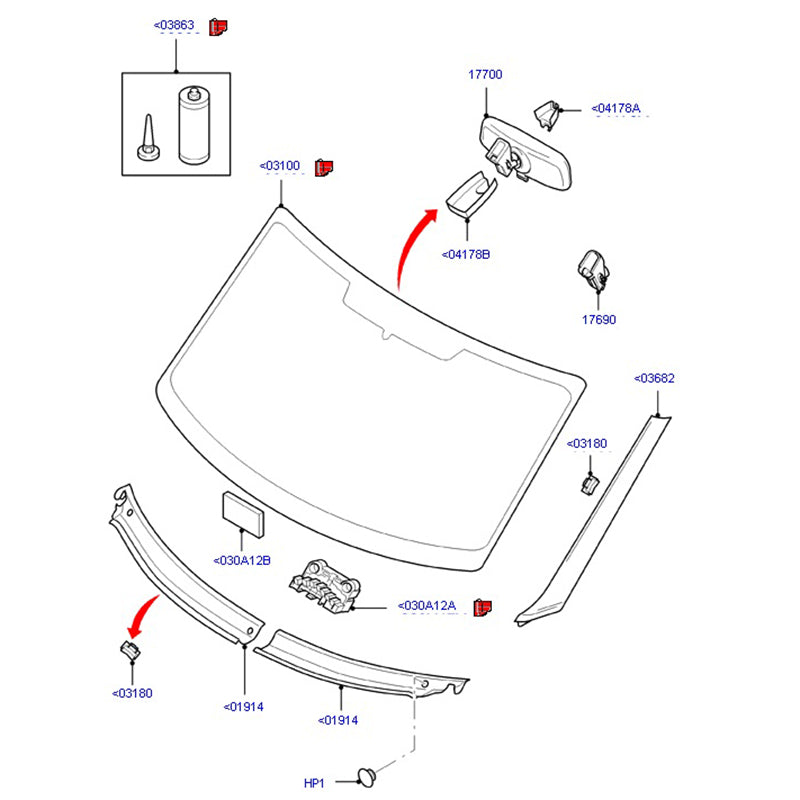 <03863

17700

<04178A

<03100

<04178B

17690

<03682

<03180

<030A12B

<030A12A

<03180

<01914

<01914

HP1