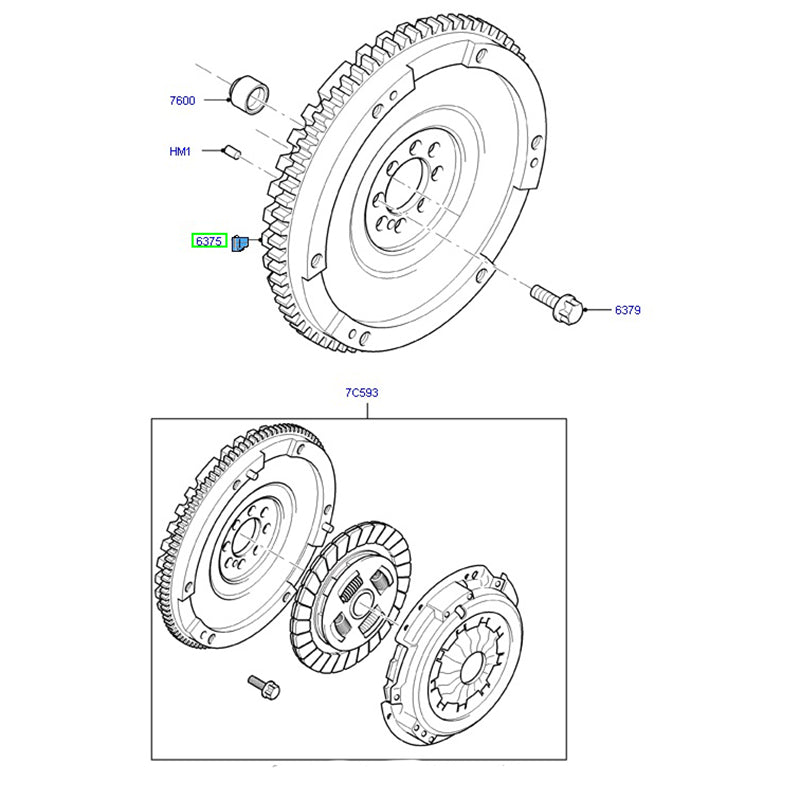 7600

HM1

6375

6379

7C593