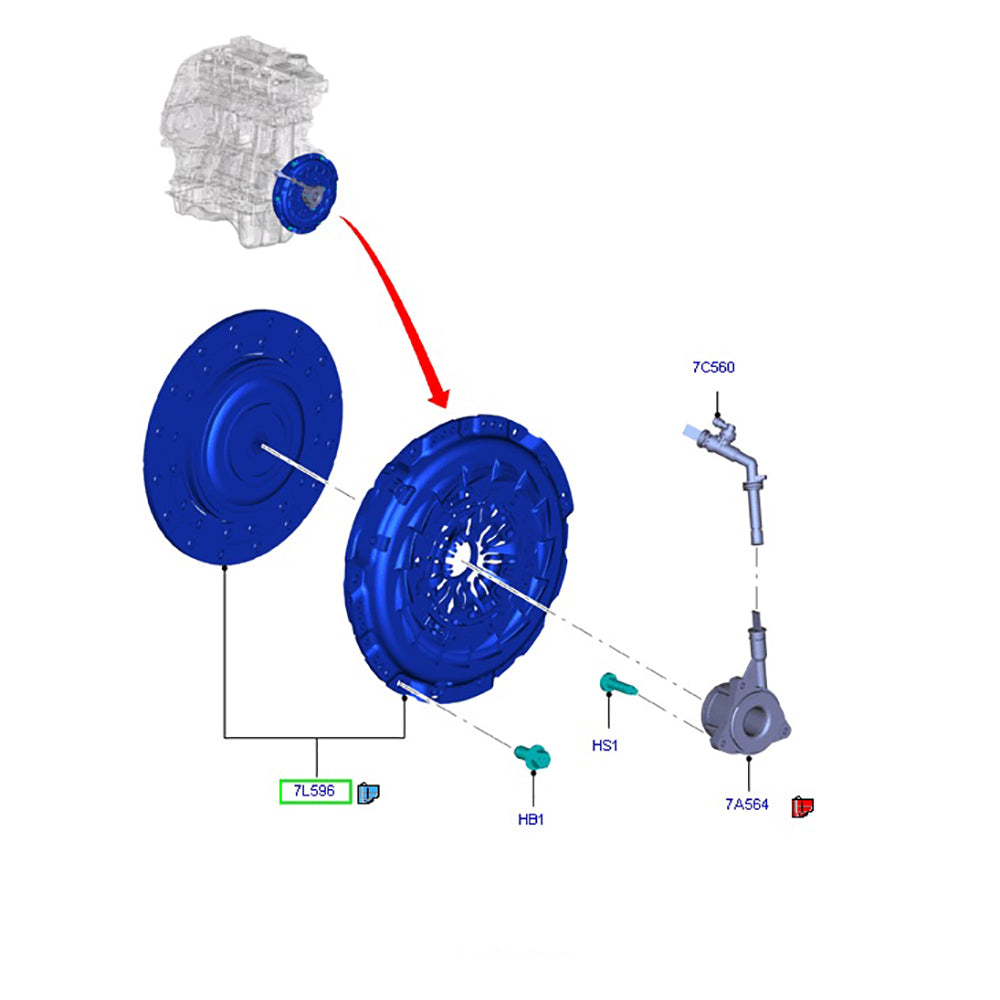 7C560

HS1

7L596

HB1

7A564