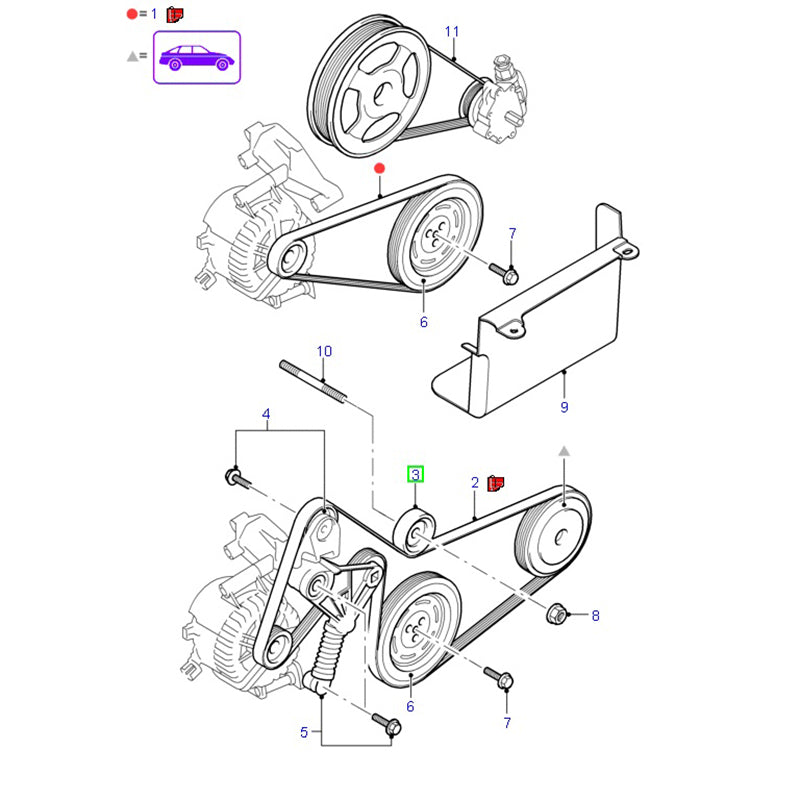 = 1

=

11

7

6

10

9

4

3

2

8

6

7

5