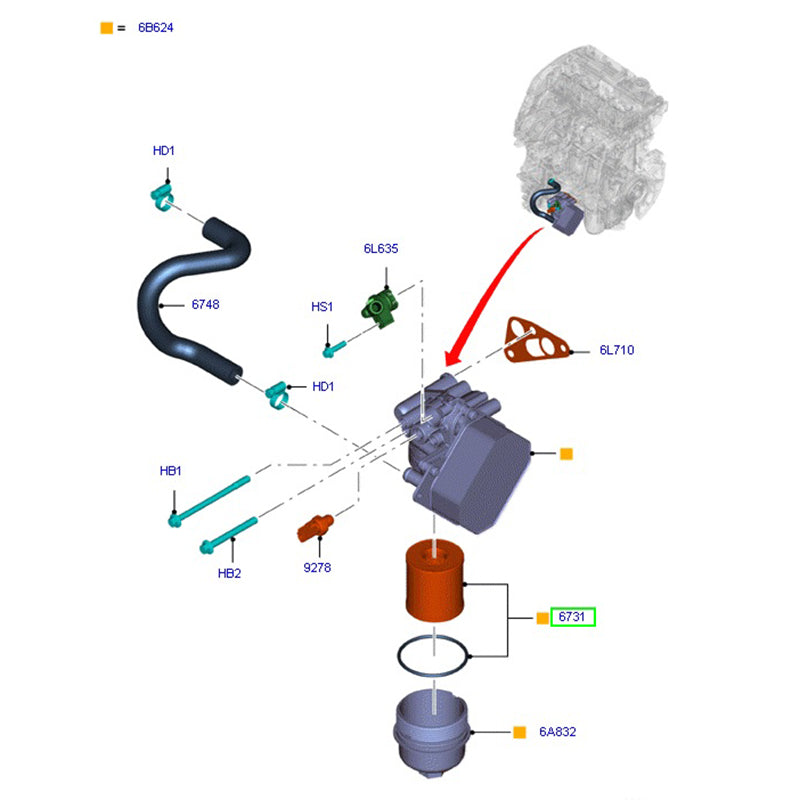 = 6B624

HD1

6L635

6748

HS1

6L710

HD1

HB1

HB2

9278

6731

6A832