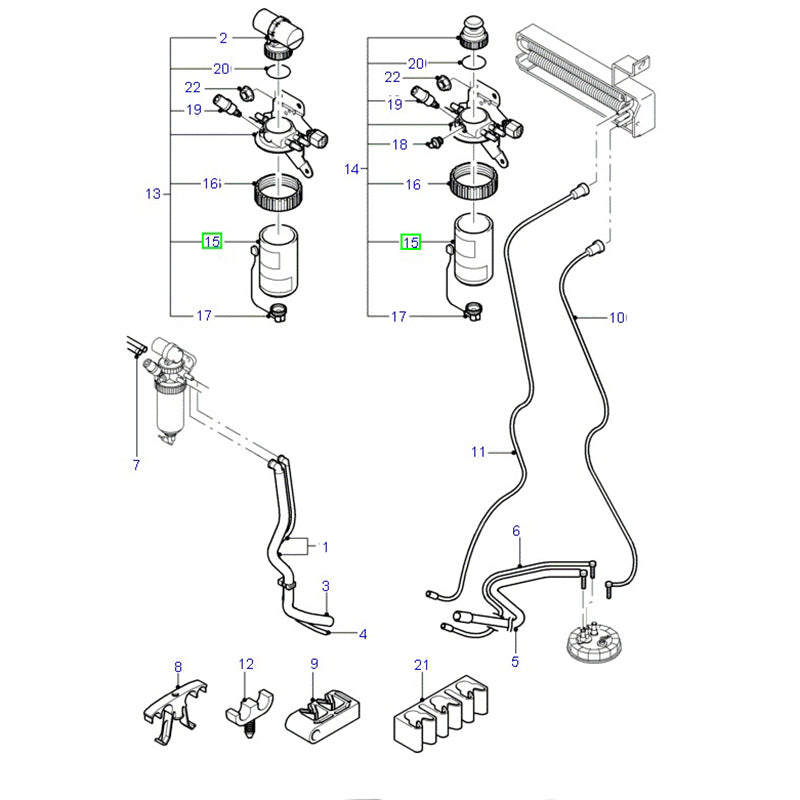 2
20
22
19
13
16
15
17
20
22
19
18
14
16
15
17
10
11
7
1
3
4
6
5
8
12
9
21