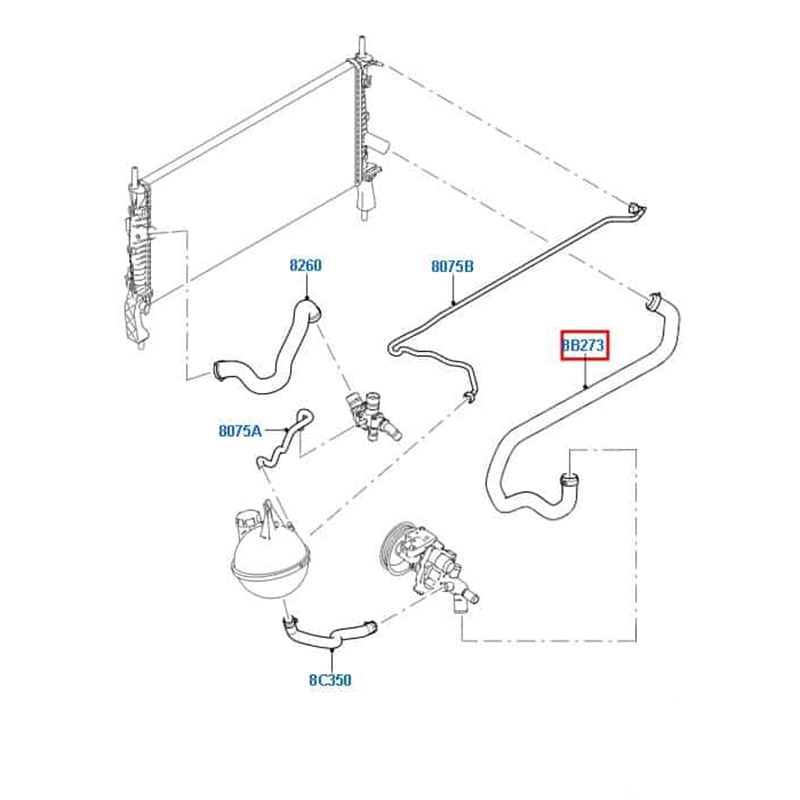 8260
8075B
8B273
8075A
8C350