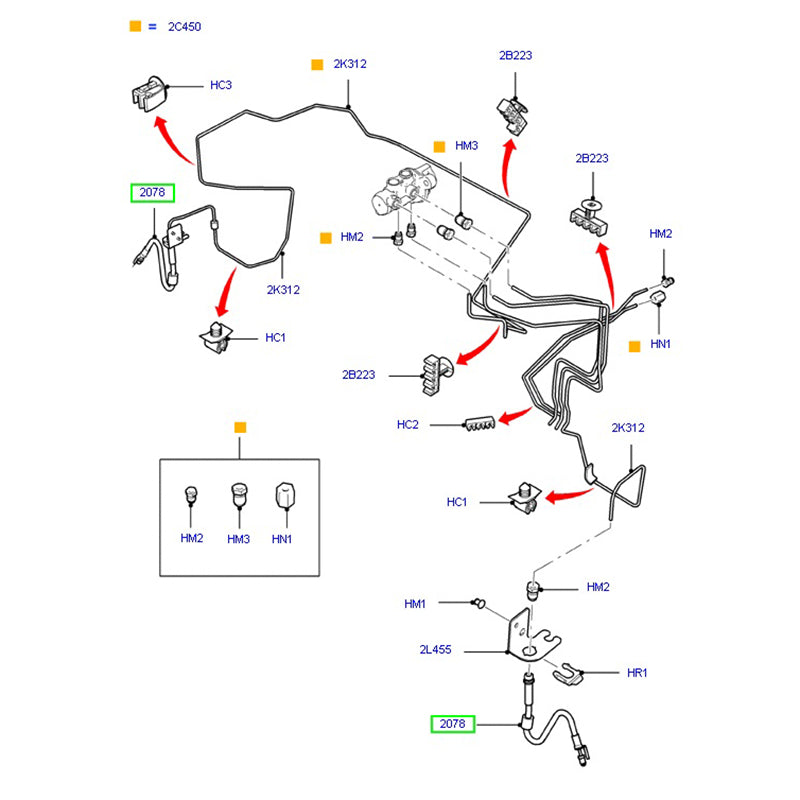 = 2C450

2K312

2B223

HC3

HM3

2B223

2078

HM2

HM2

2K312

HN1

HC1

2B223

HC2

2K312

HC1

HM2 HM3 HN1

HM2

HM1

2L455

HR1

2078