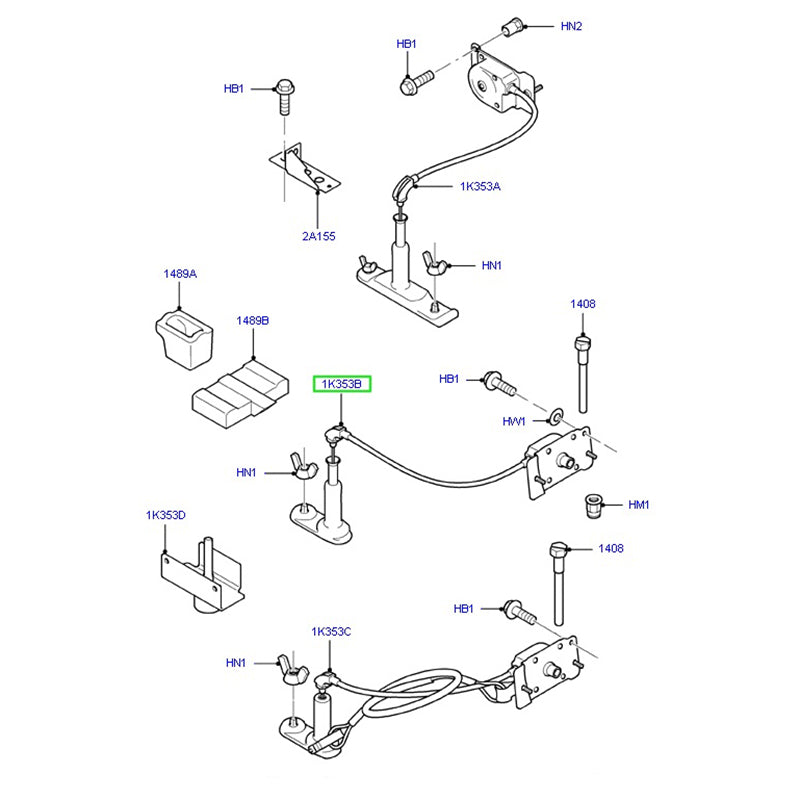 HN2
HB1
HB1
1K353A
2A155
HN1
1489A
1489B
1408
1K353B
HB1
HW1
HN1
HM1
1K353D
1408
HB1
1K353C
HN1