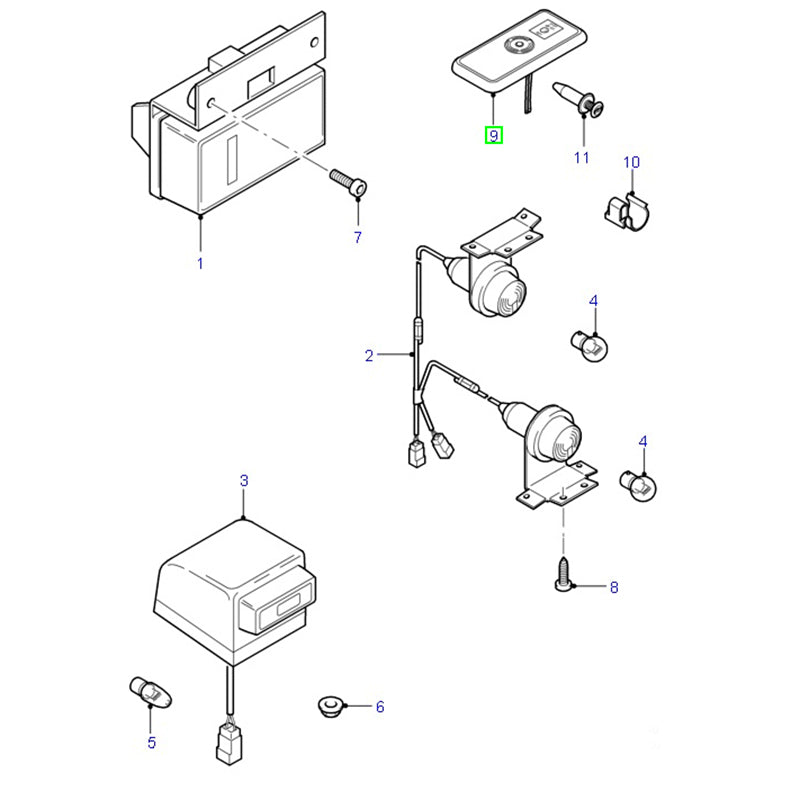 9
11
10
7
1
4
2
4
3
8
6
5